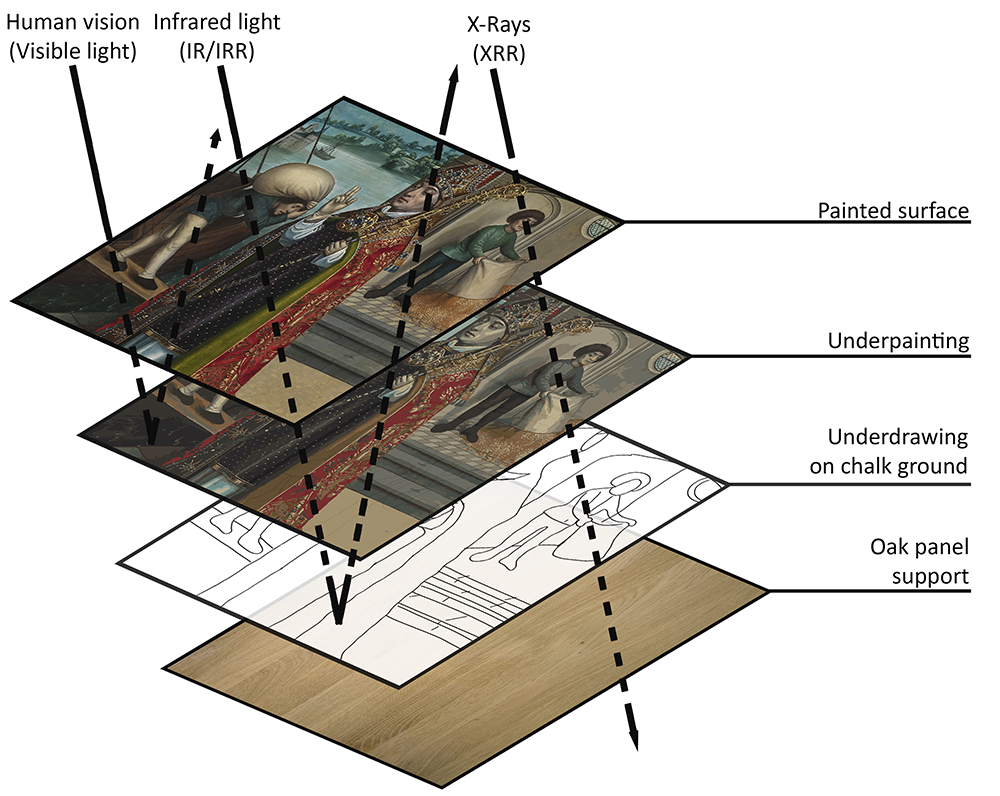 Human vision
(Visible light)

Infrared light
(IR/IRR)

X-Rays
(XRR)

Painted surface

Underpainting

Underdrawing
on chalk ground

Oak panel
support